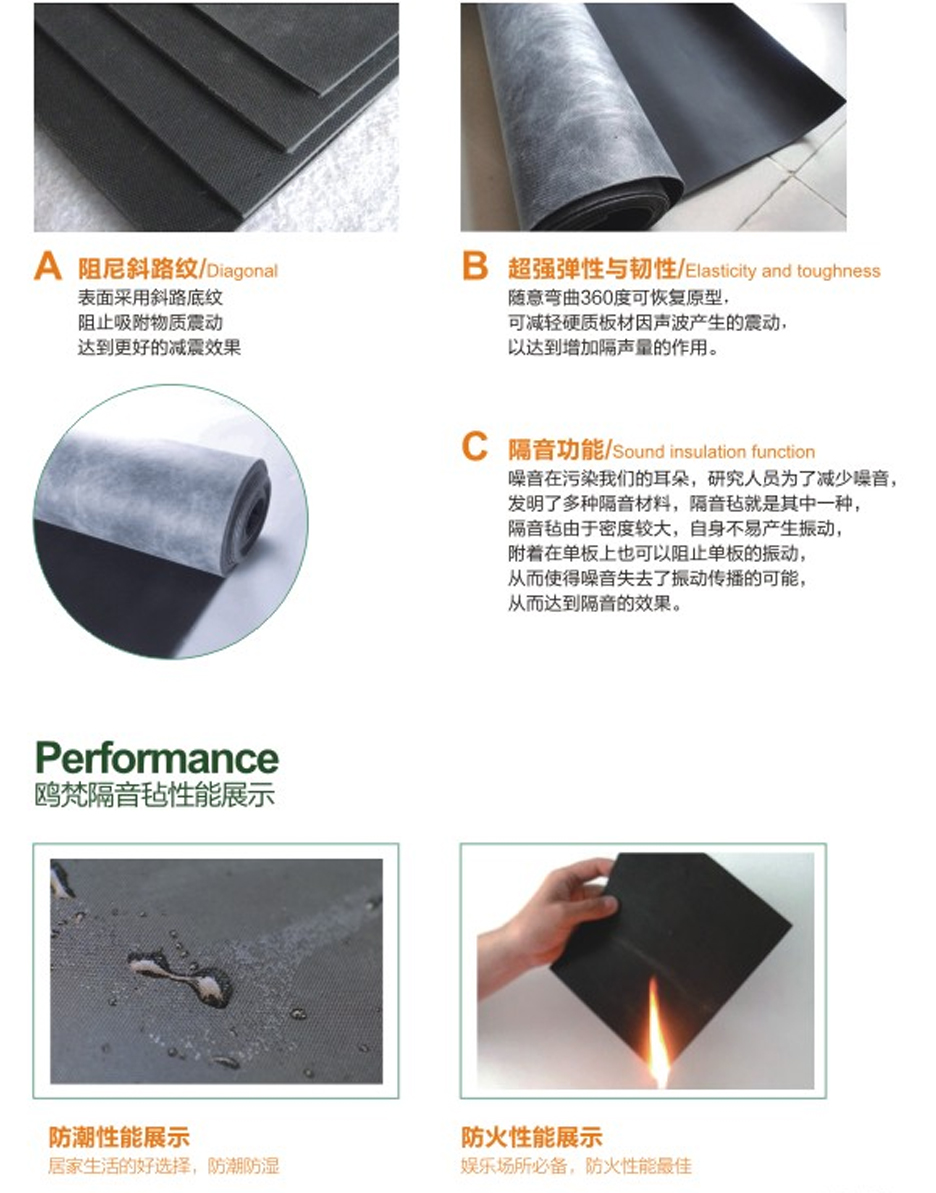 A 阻尼斜路纹/Diagonal
表面采用斜路底纹
阻止吸附物质震动
达到更好的减震效果

B 超强弹性与韧性/Elasticity and toughness
随意弯曲360度可恢复原型，
可减轻硬质板材因声波产生的震动，
以达到增加隔声量的作用。

C 隔音功能/Sound insulation function
噪音在污染我们的耳朵，研究人员为了减少噪音，
发明了多种隔音材料，隔音毡就是其中一种，
隔音毡由于密度较大，自身不易产生振动，
附着在单板上也可以阻止单板的振动，
从而使得噪音失去了振动传播的可能，
从而达到隔音的效果。

Performance
鸥梵隔音毡性能展示

防潮性能展示
居家生活的好选择，防潮防湿

防火性能展示
娱乐场所必备，防火性能最佳